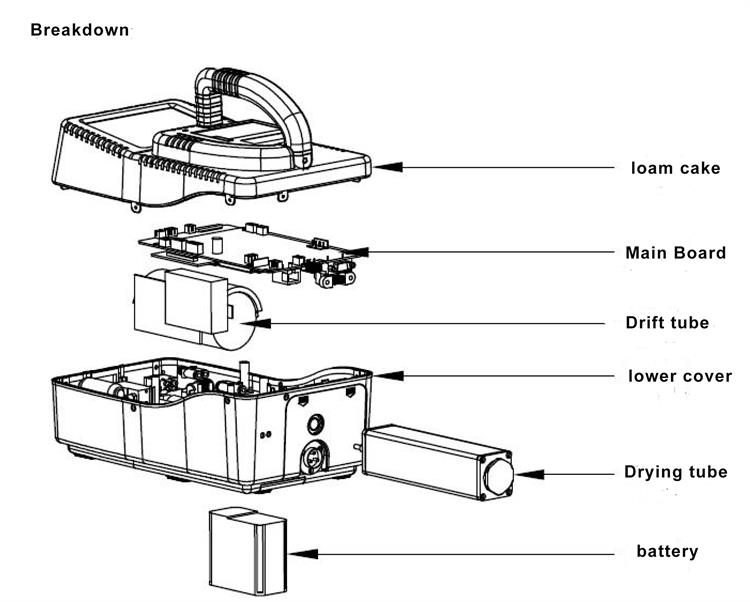 Breakdown

loam cake

Main Board

Drift tube

lower cover

Drying tube

battery