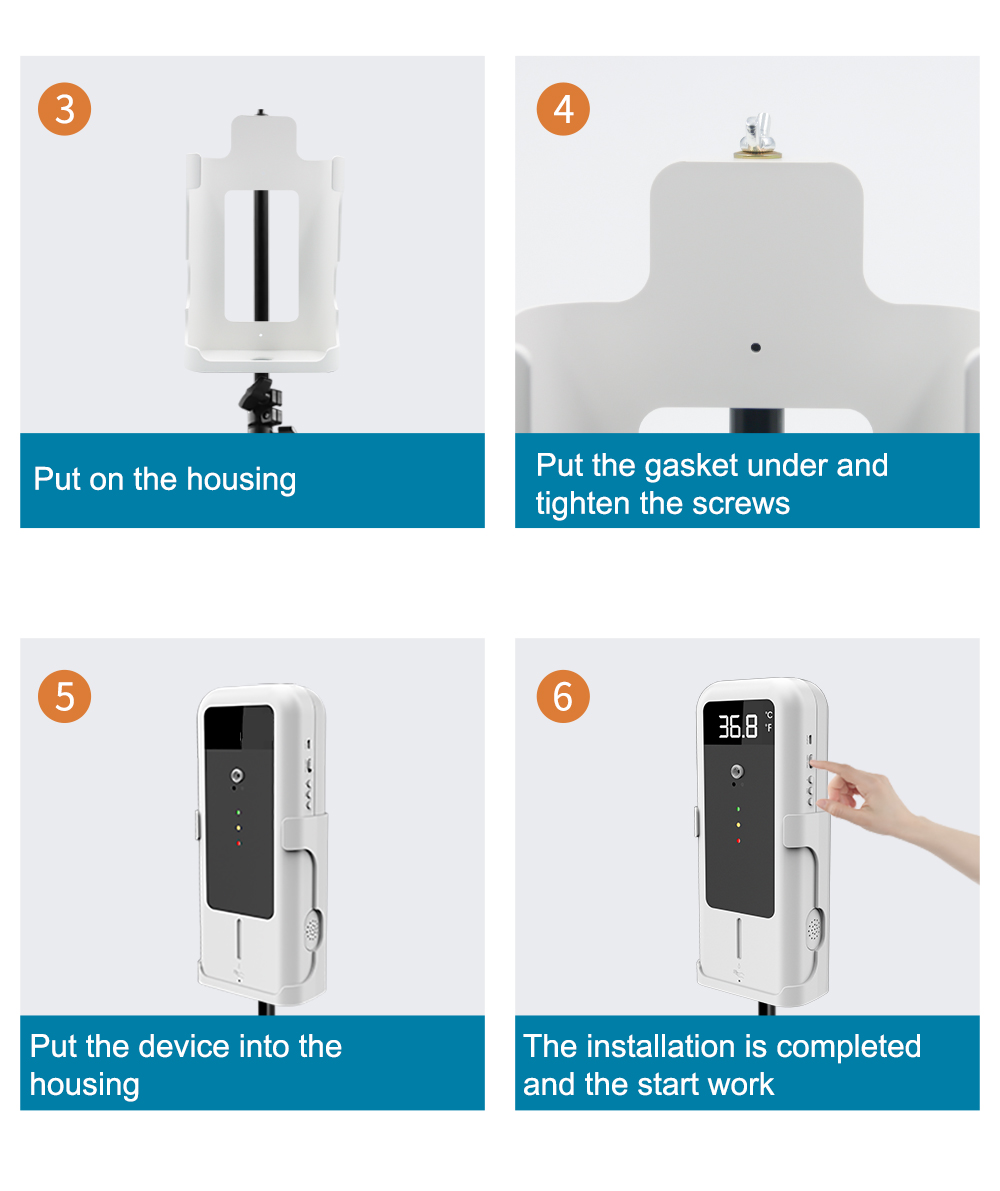 3

Put on the housing

4

Put the gasket under and tighten the screws

5

Put the device into the housing

6

36.8 °C °F

The installation is completed and the start work